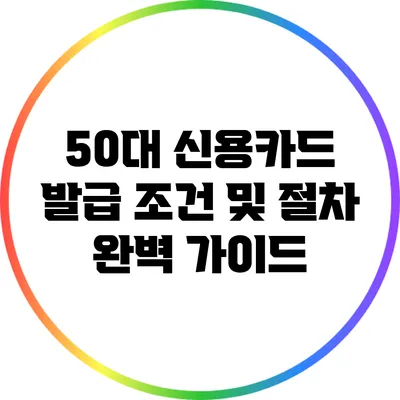 50대 신용카드 발급 조건 및 절차 완벽 가이드